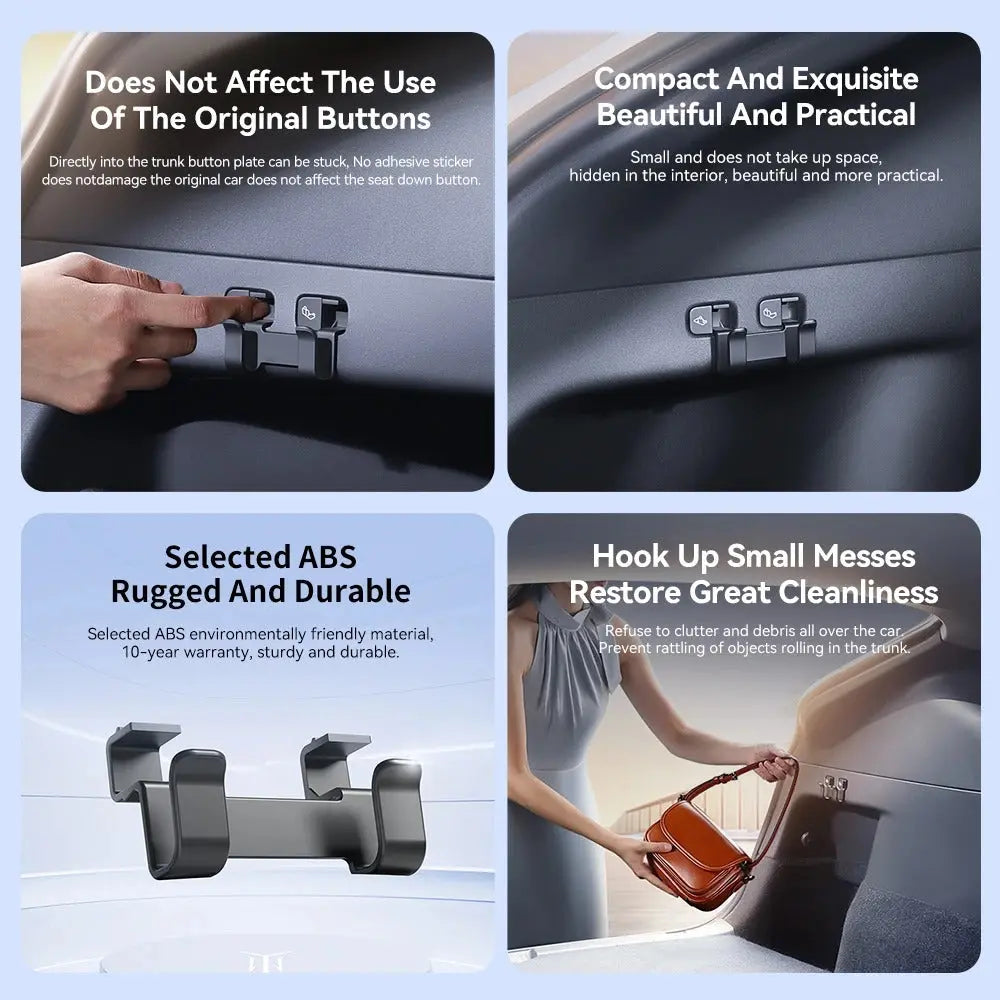 Does Not Affect The Use Of The Original Buttons

Directly into the trunk button plate can be stuck, No adhesive sticker does notdamage the original car does not affect the seat down button.

Compact And Exquisite Beautiful And Practical

Small and does not take up space, hidden in the interior, beautiful and more practical.

Selected ABS Rugged And Durable

Selected ABS environmentally friendly material, 10-year warranty, sturdy and durable.

Hook Up Small Messes Restore Great Cleanliness

Refuse to clutter and debris all over the car. Prevent rattling of objects rolling in the trunk.