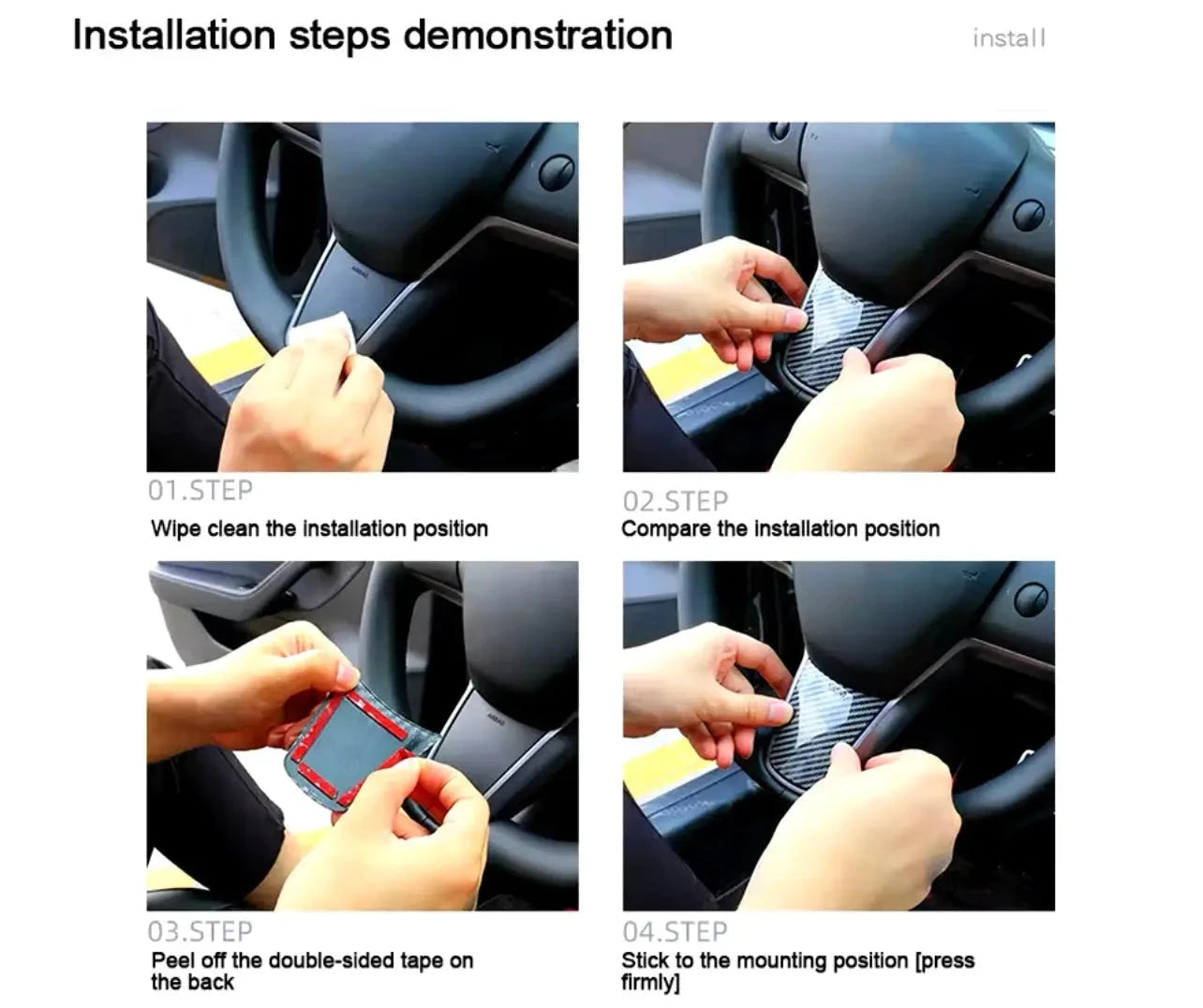 Installation steps demonstration

install

01.STEP
Wipe clean the installation position

02.STEP
Compare the installation position

03.STEP
Peel off the double-sided tape on the back

04.STEP
Stick to the mounting position [press firmly]